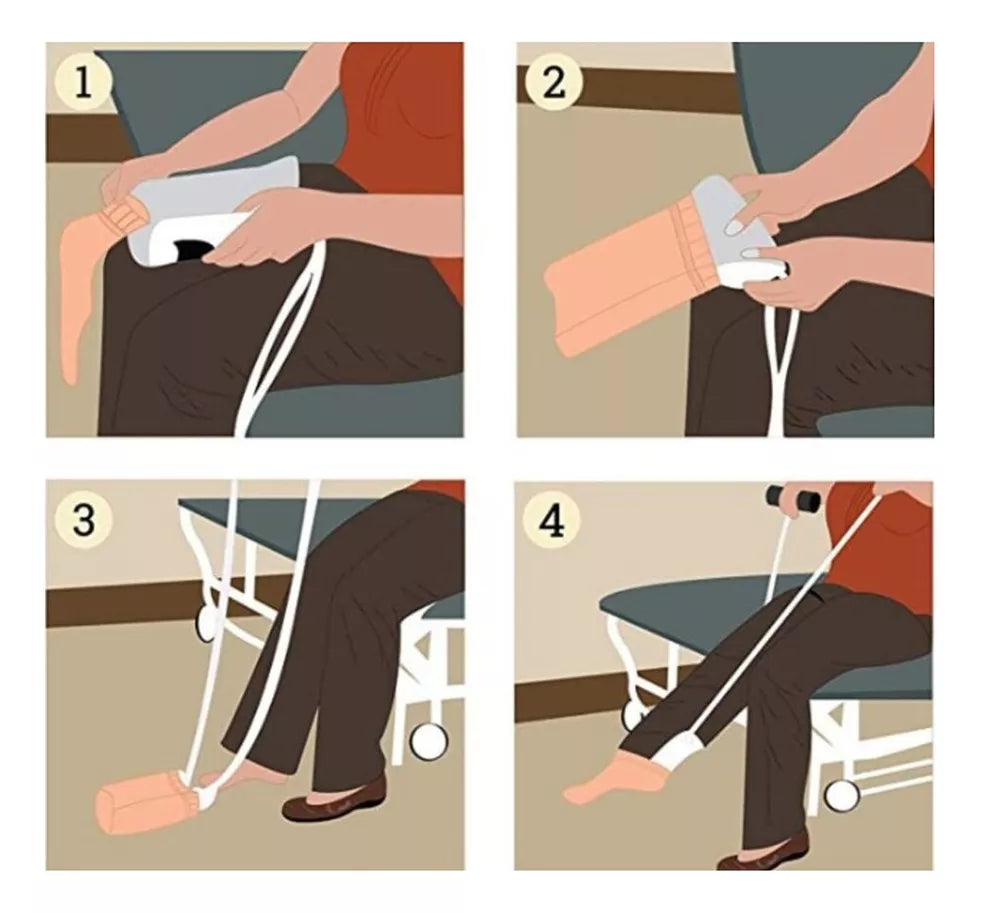 1
2
3
4